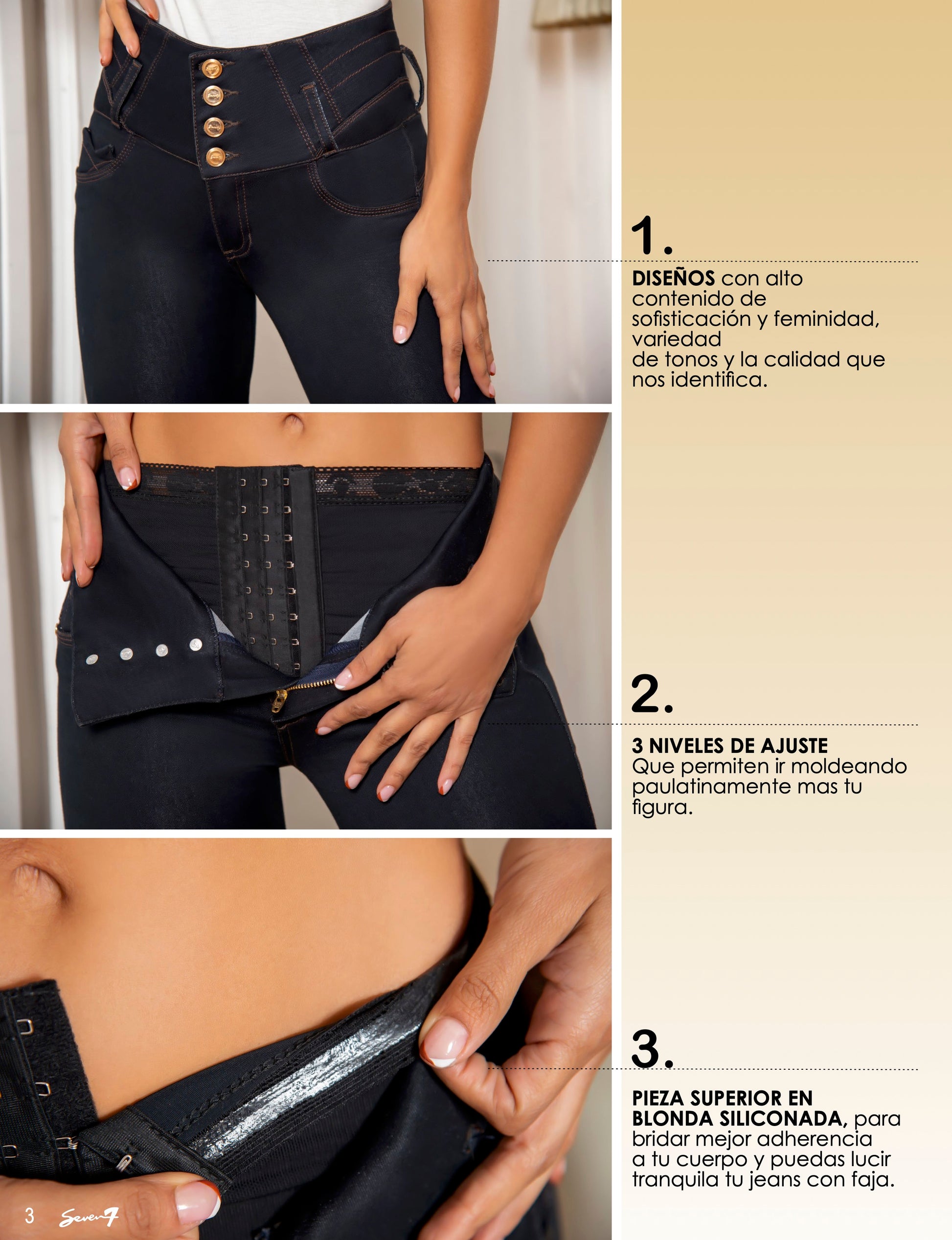 1.

**DISEÑOS** con alto contenido de sofisticación y feminidad, variedad de tonos y la calidad que nos identifica.

2.

**3 NIVELES DE AJUSTE**
Que permiten ir moldeando paulatinamente mas tu figura.

3.

**PIEZA SUPERIOR EN BLONDA SILICONADA,** para bridar mejor adherencia a tu cuerpo y puedas lucir tranquila tu jeans con faja.

3 Seven7